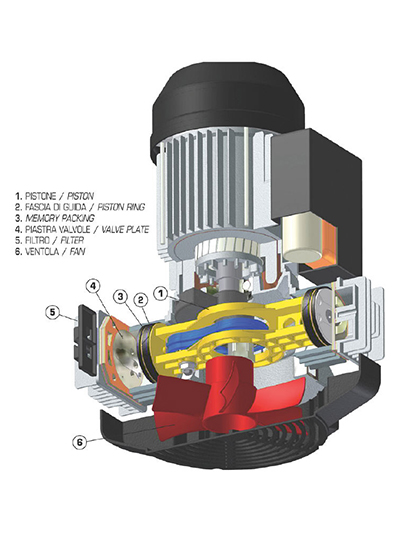 1. PISTONE / PISTON
2. FASCIA DI GUIDA / PISTON RING
3. MEMORY PACKING
4. PIASTRA VALVOLE / VALVE PLATE
5. FILTRO / FILTER
6. VENTOLA / FAN

4
3
2
1
5
6